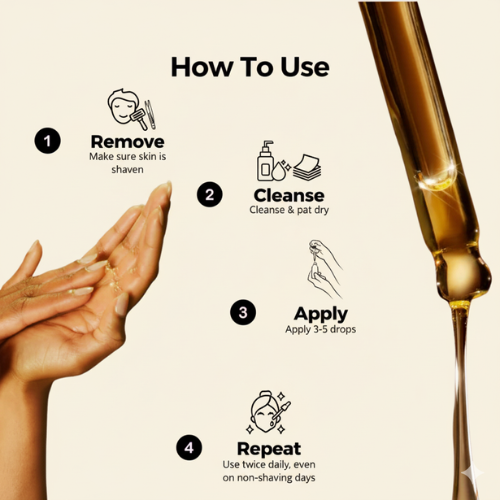 How To Use

1

Remove

Make sure skin is shaven

2

Cleanse

Cleanse & pat dry

3

Apply

Apply 3-5 drops

4

Repeat

Use twice daily, even on non-shaving days