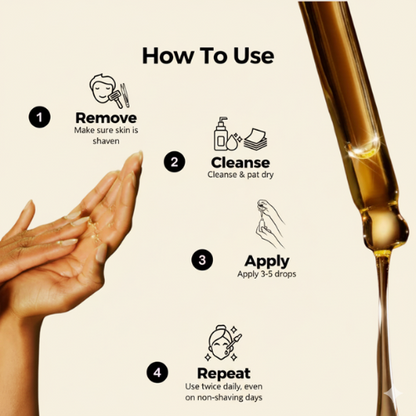 How To Use

1

Remove
Make sure skin is shaven

2

Cleanse
Cleanse & pat dry

3

Apply
Apply 3-5 drops

4

Repeat
Use twice daily, even on non-shaving days