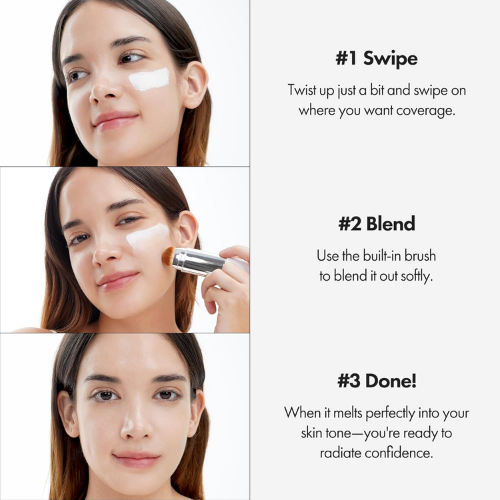 #1 Swipe

Twist up just a bit and swipe on where you want coverage.

#2 Blend

Use the built-in brush to blend it out softly.

#3 Done!

When it melts perfectly into your skin tone—you're ready to radiate confidence.